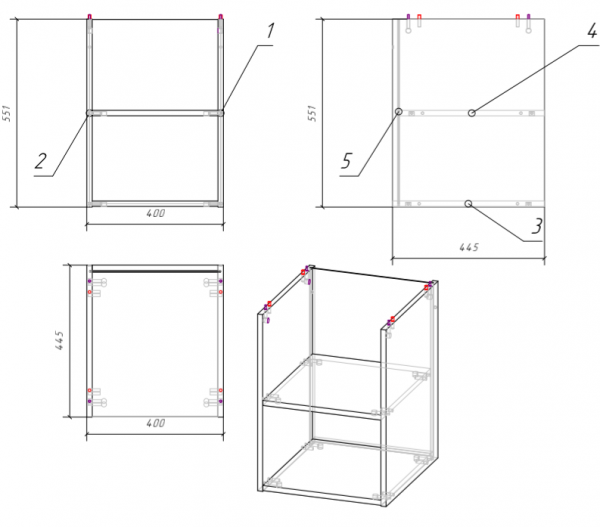 551
1
2
400
551
4
5
3
445
445
400